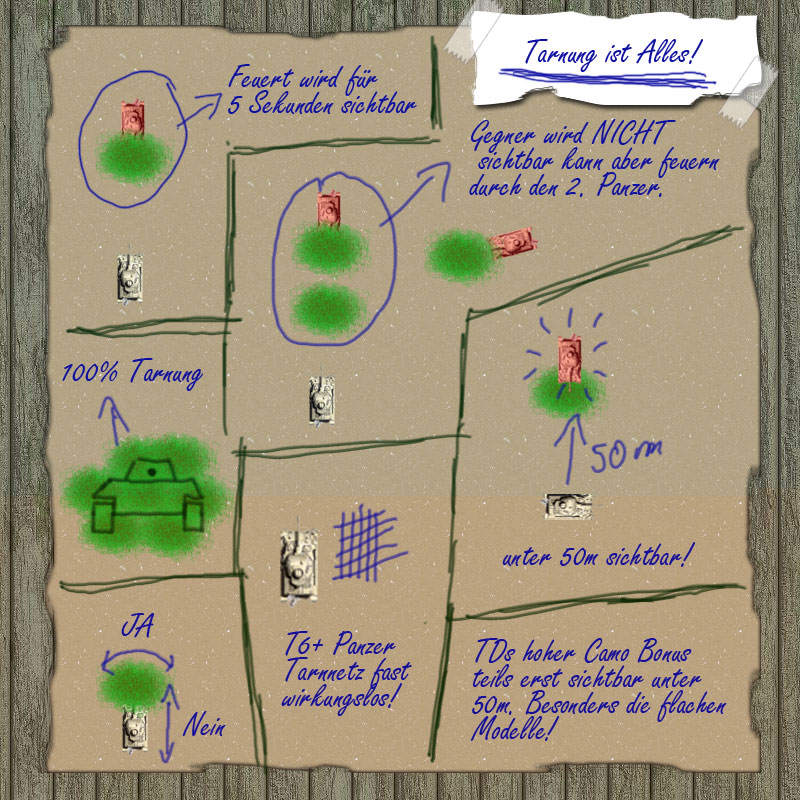 Tarnung ist Alles!

Feuert wird für 5 Sekunden sichtbar

Gegner wird NICHT sichtbar kann aber feuern durch den 2. Panzer.

100% Tarnung

50 m

unter 50m sichtbar!

JA

Nein

T6+ Panzer Tarnnetz fast wirkungslos!

TDs hoher Camo Bonus teils erst sichtbar unter 50m. Besonders die flachen Modelle!